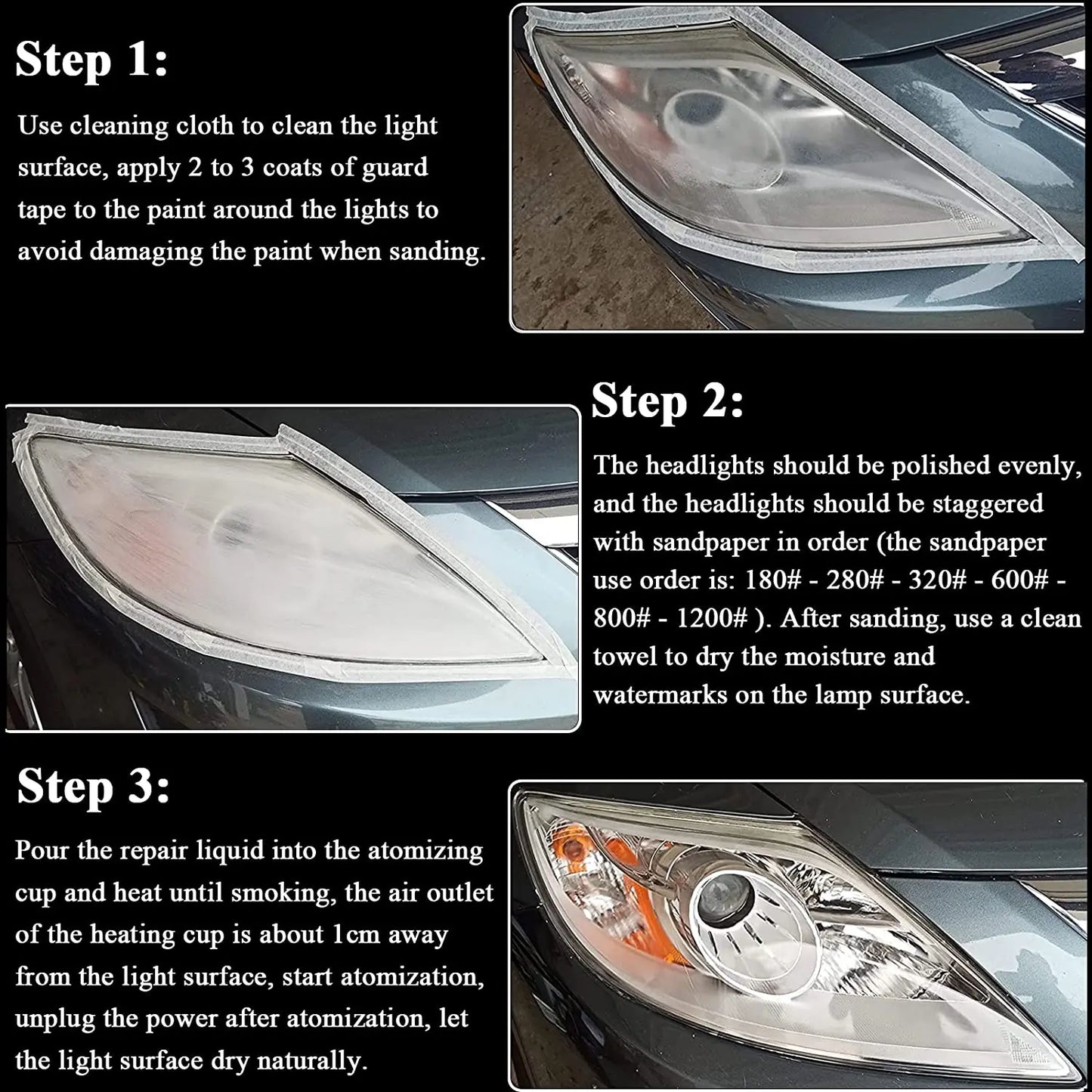 Step 1:

Use cleaning cloth to clean the light surface, apply 2 to 3 coats of guard tape to the paint around the lights to avoid damaging the paint when sanding.

Step 2:

The headlights should be polished evenly, and the headlights should be staggered with sandpaper in order (the sandpaper use order is: 180# - 280# - 320# - 600# - 800# - 1200# ). After sanding, use a clean towel to dry the moisture and watermarks on the lamp surface.

Step 3:

Pour the repair liquid into the atomizing cup and heat until smoking, the air outlet of the heating cup is about 1cm away from the light surface, start atomization, unplug the power after atomization, let the light surface dry naturally.